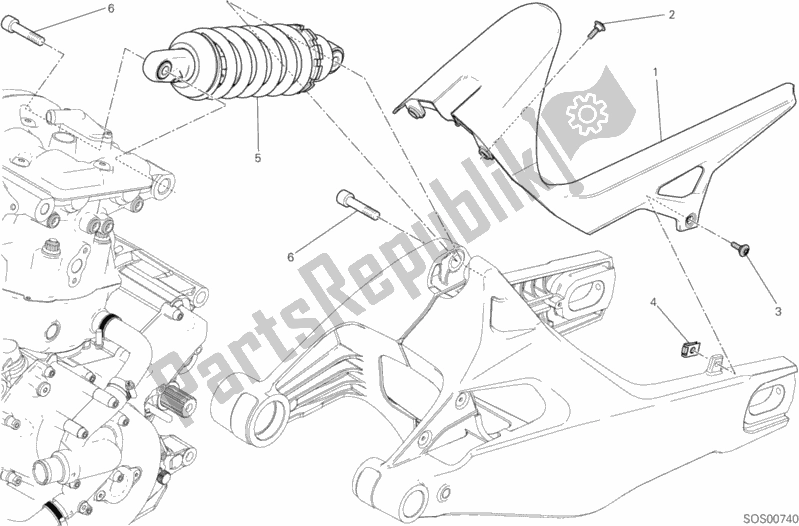 6
2
1
5
6
3
4
PartsRepublik
SOS00740